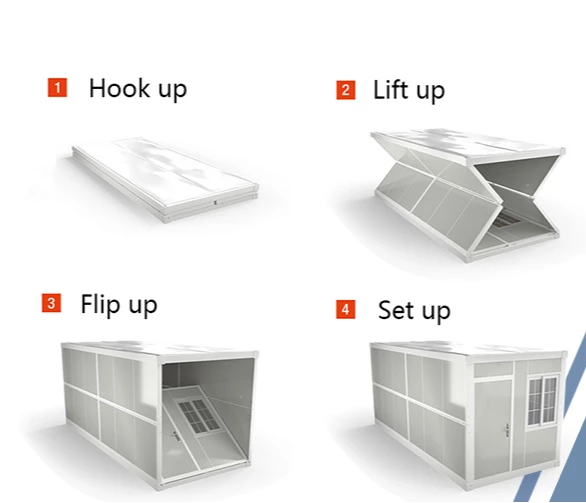 1 Hook up

2 Lift up

3 Flip up

4 Set up